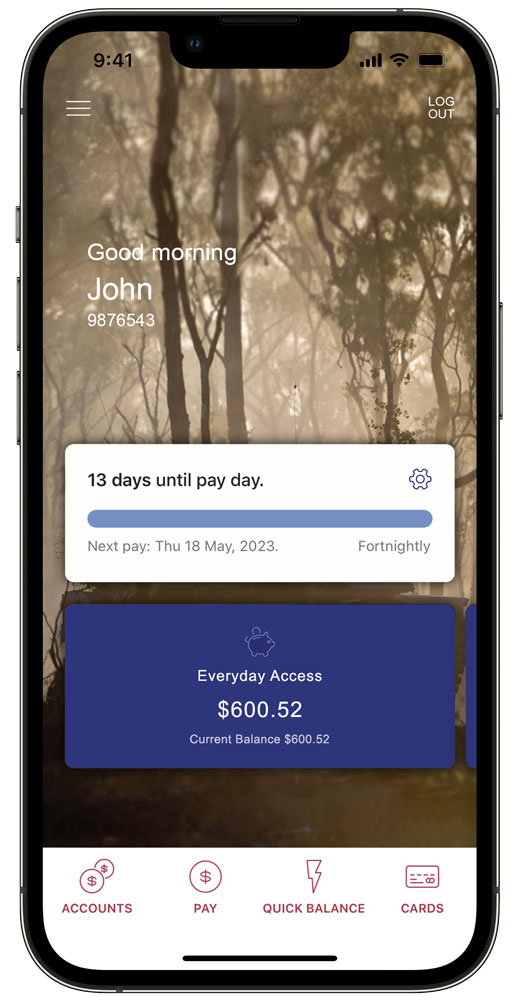 9:41

LOG OUT

Good morning
John
9876543

13 days until pay day.

Next pay: Thu 18 May, 2023. Fortnightly

Everyday Access
$600.52
Current Balance $600.52

ACCOUNTS PAY QUICK BALANCE CARDS